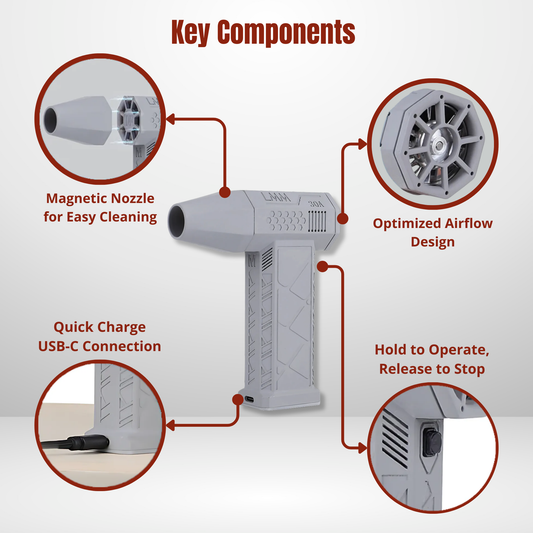 Key Components

Magnetic Nozzle for Easy Cleaning

LMM 30A

Optimized Airflow Design

Quick Charge USB-C Connection

Hold to Operate, Release to Stop